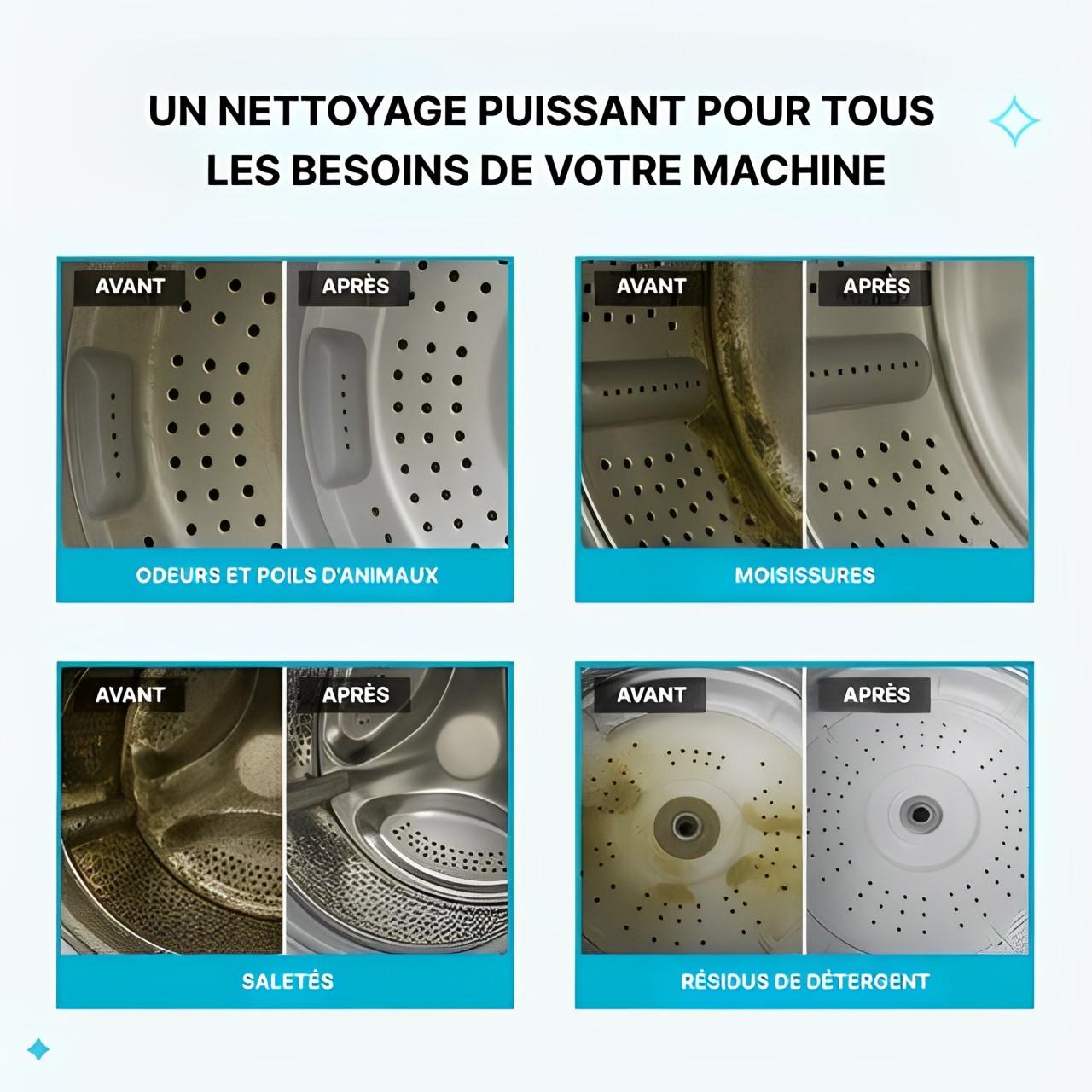 UN NETTOYAGE PUISSANT POUR TOUS LES BESOINS DE VOTRE MACHINE

AVANT

APRÈS

ODEURS ET POILS D'ANIMAUX

AVANT

APRÈS

MOISISSURES

AVANT

APRÈS

SALETÉS

AVANT

APRÈS

RÉSIDUS DE DÉTERGENT