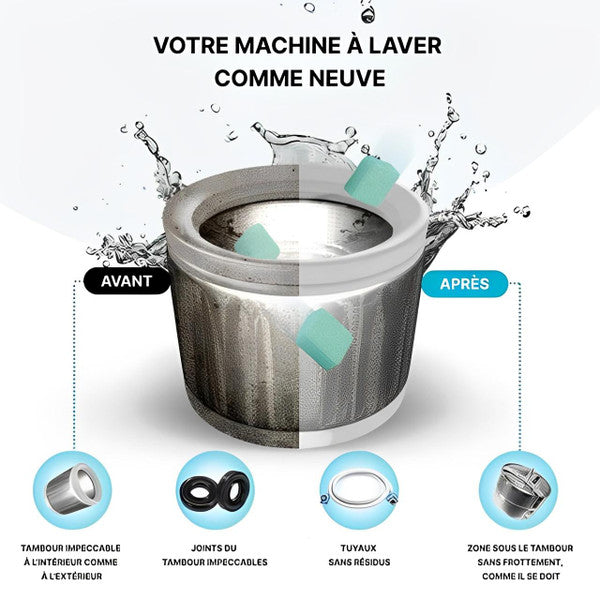 VOTRE MACHINE À LAVER COMME NEUVE

AVANT

APRÈS

TAMBOUR IMPECCABLE À L'INTÉRIEUR COMME À L'EXTÉRIEUR

JOINTS DU TAMBOUR IMPECCABLES

TUYAUX SANS RÉSIDUS

ZONE SOUS LE TAMBOUR SANS FROTTEMENT, COMME IL SE DOIT