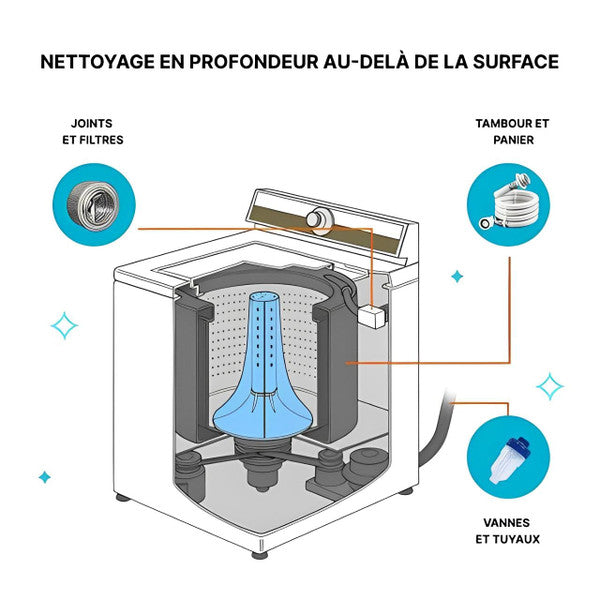 NETTOYAGE EN PROFONDEUR AU-DELÀ DE LA SURFACE

JOINTS ET FILTRES

TAMBOUR ET PANIER

VANNES ET TUYAUX